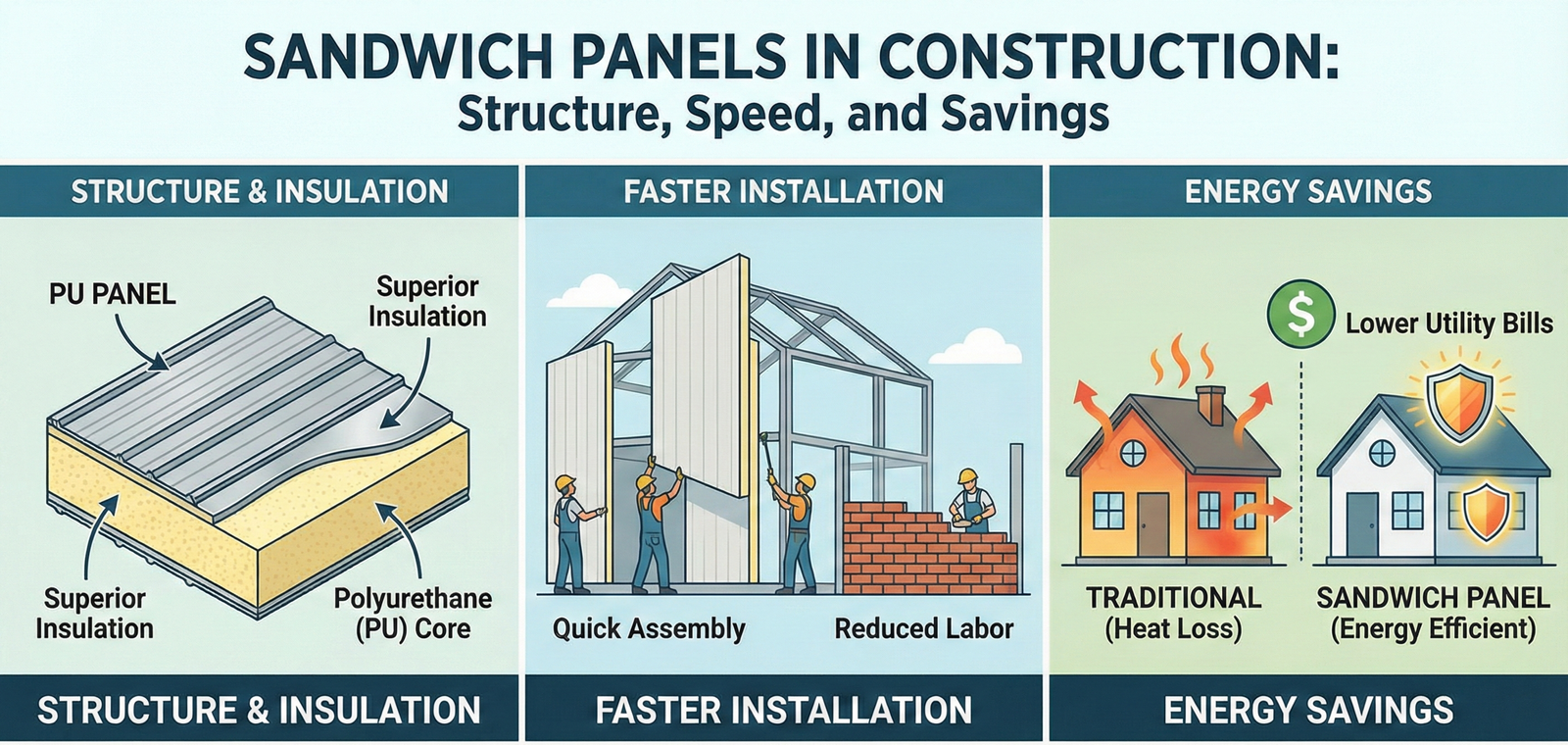 SANDWICH PANELS IN CONSTRUCTION:
Structure, Speed, and Savings

STRUCTURE & INSULATION

PU PANEL

Superior Insulation

Superior Insulation

Polyurethane (PU) Core

STRUCTURE & INSULATION

FASTER INSTALLATION

Quick Assembly

Reduced Labor

FASTER INSTALLATION

ENERGY SAVINGS

$

Lower Utility Bills

TRADITIONAL (Heat Loss)

SANDWICH PANEL (Energy Efficient)

ENERGY SAVINGS